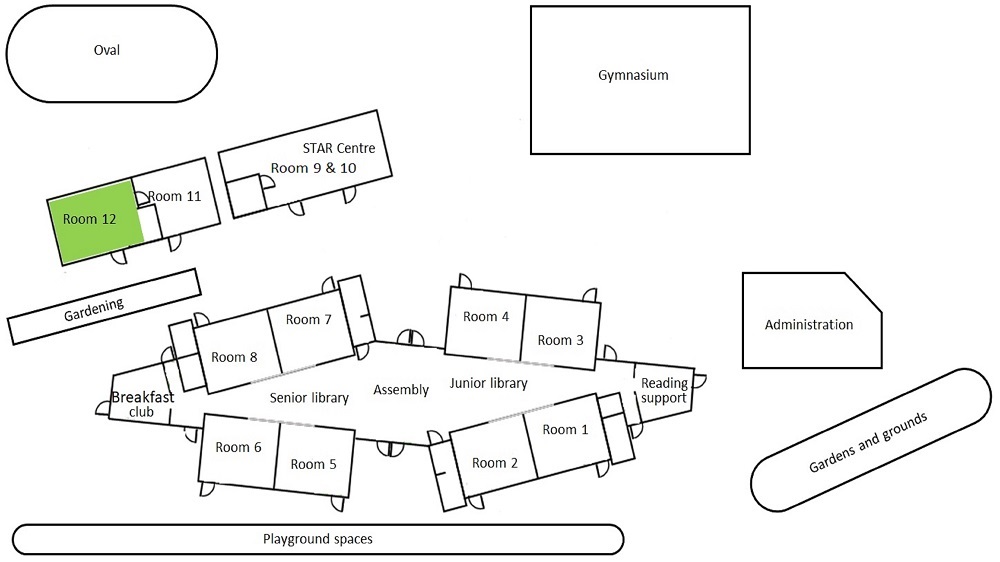 Oval

Gymnasium

STAR Centre
Room 9 & 10

Room 11

Room 12

Gardening

Room 7

Room 8

Room 4

Room 3

Administration

Breakfast club

Senior library

Assembly

Junior library

Reading support

Room 6

Room 5

Room 2

Room 1

Gardens and grounds

Playground spaces